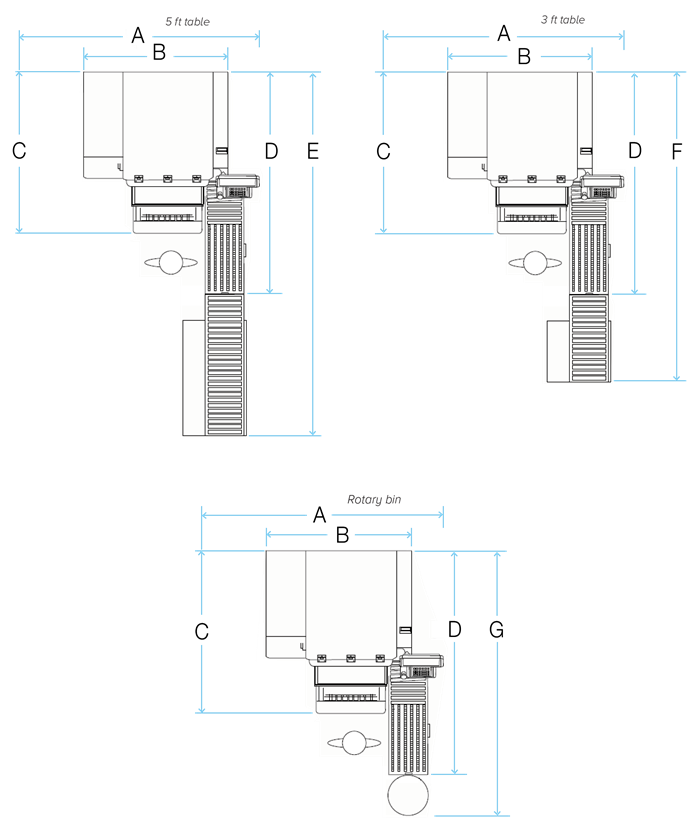 5 ft table
A
B
C
D
E

3 ft table
A
B
C
D
F

Rotary bin
A
B
C
D
G