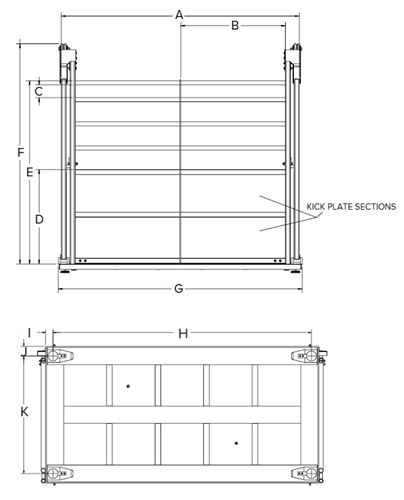 A
B
C
F
E
D
KICK PLATE SECTIONS
G
I
H
J
K