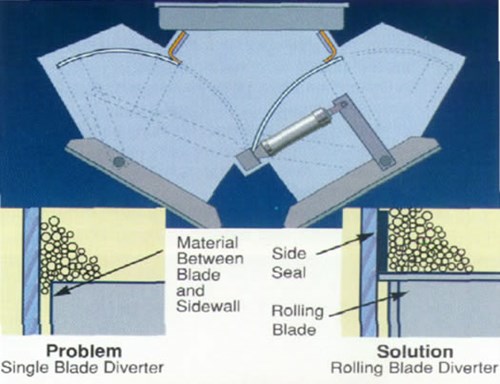 Material Between Blade and Sidewall

Side Seal

Rolling Blade

**Problem**
Single Blade Diverter

**Solution**
Rolling Blade Diverter